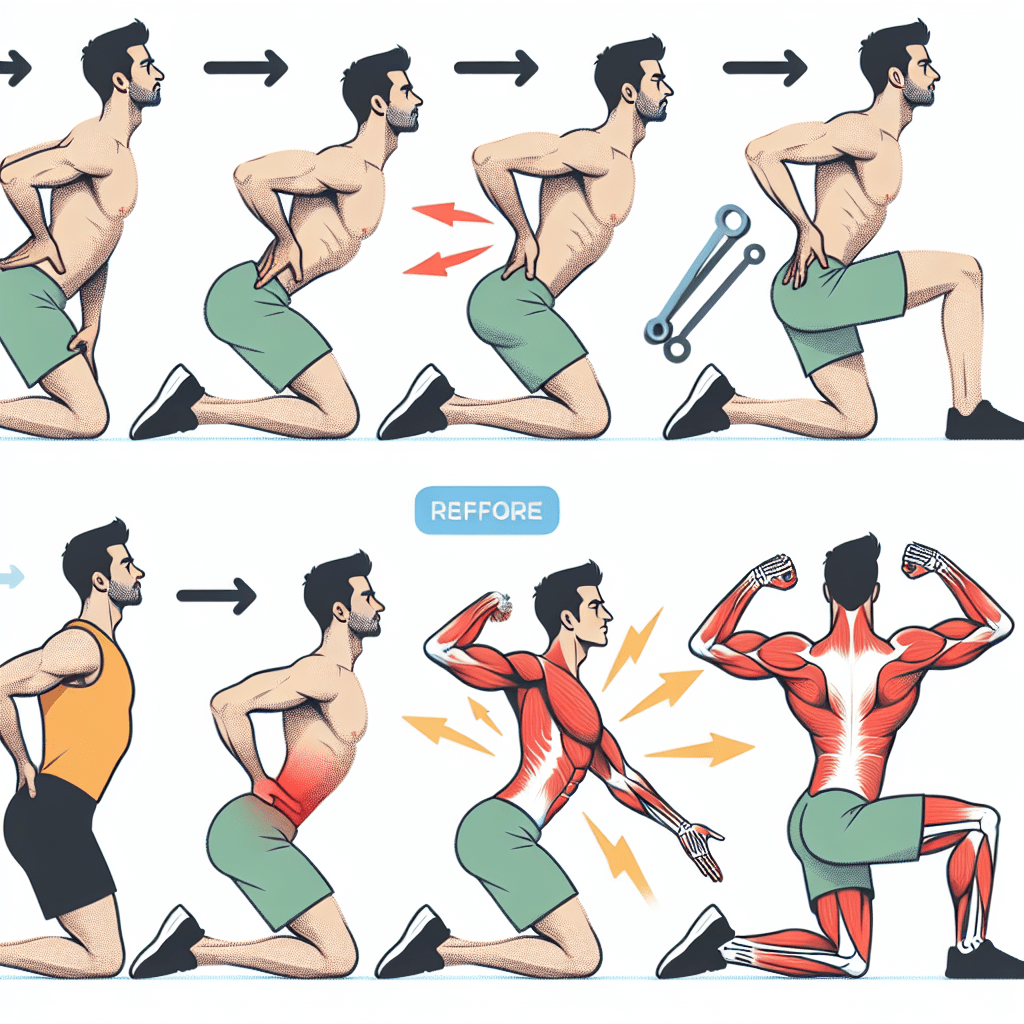 REFFORE